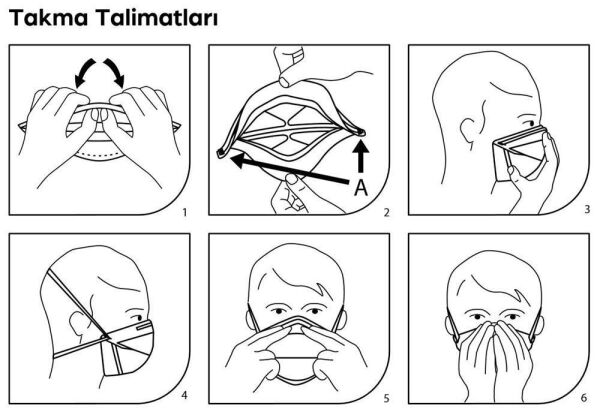 Takma Talimatları

1

A

2

3

4

5

6